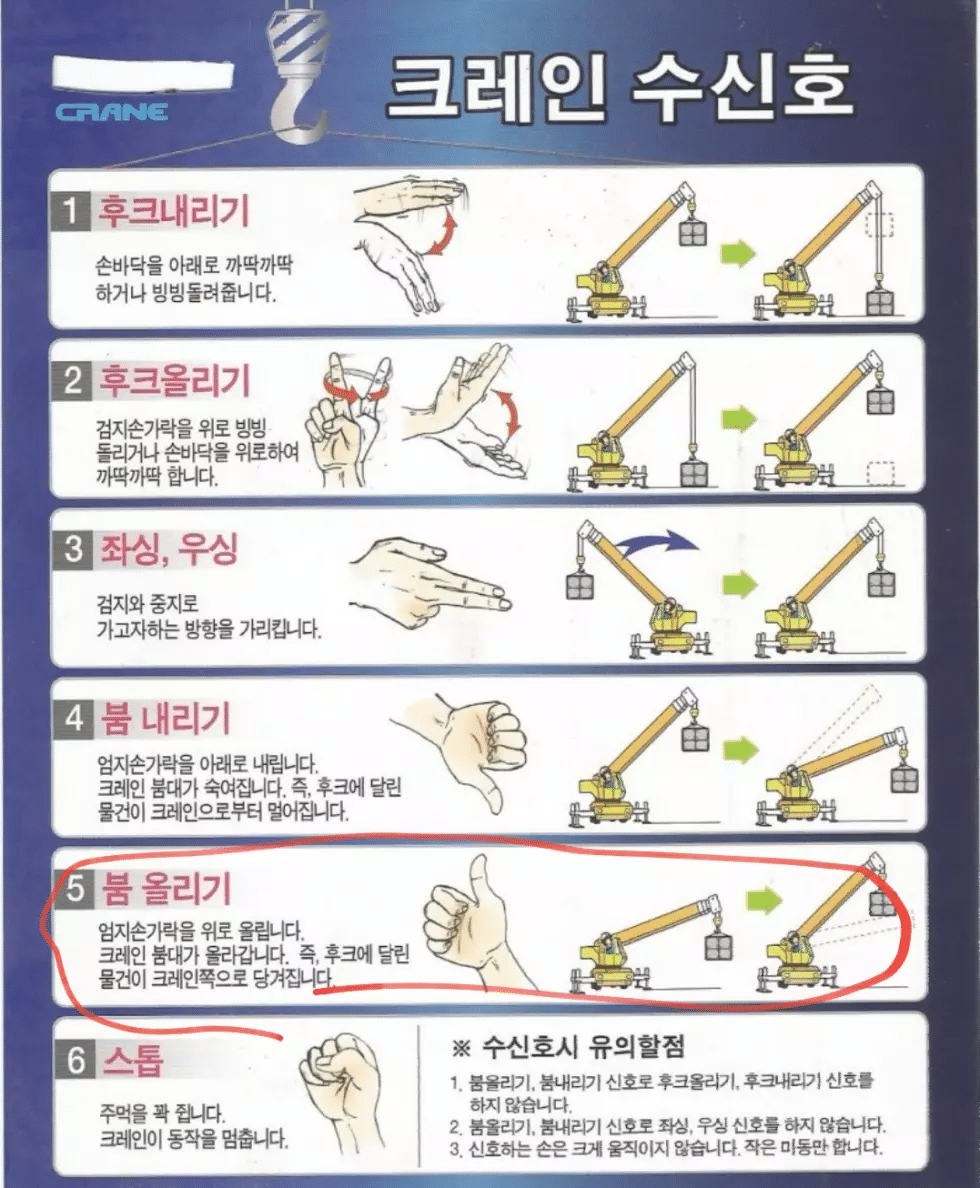 CRANE

크레인 수신호

1 후크내리기

손바닥을 아래로 까딱까딱 하거나 빙빙돌려줍니다.

2 후크올리기

검지손가락을 위로 빙빙 돌리거나 손바닥을 위로하여 까딱까딱 합니다.

3 좌싱, 우싱

검지와 중지로 가고자하는 방향을 가리킵니다.

4 붐 내리기

엄지손가락을 아래로 내립니다. 크레인 붐대가 숙여집니다. 즉, 후크에 달린 물건이 크레인으로부터 멀어집니다.

5 붐 올리기

엄지손가락을 위로 올립니다. 크레인 붐대가 올라갑니다. 즉, 후크에 달린 물건이 크레인쪽으로 당겨집니다.

6 스톱

주먹을 꽉 쥡니다. 크레인이 동작을 멈춥니다.

※ 수신호시 유의할점

1. 붐올리기, 붐내리기 신호로 후크올리기, 후크내리기 신호를 하지 않습니다.
2. 붐올리기, 붐내리기 신호로 좌싱, 우싱 신호를 하지 않습니다.
3. 신호하는 손은 크게 움직이지 않습니다. 작은 미동만 합니다.